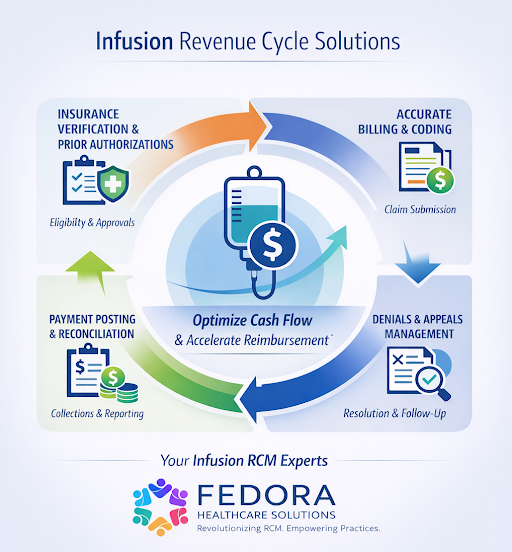 Infusion Revenue Cycle Solutions

INSURANCE VERIFICATION & PRIOR AUTHORIZATIONS

Eligibilty & Approvals

ACCURATE BILLING & CODING

Claim Submission

Optimize Cash Flow
& Accelerate Reimbursement

PAYMENT POSTING & RECONCILIATION

Collections & Reporting

DENIALS & APPEALS MANAGEMENT

Resolution & Follow-Up

Your Infusion RCM Experts

FEDORA
HEALTHCARE SOLUTIONS
Revolutionizing RCM. Empowering Practices.